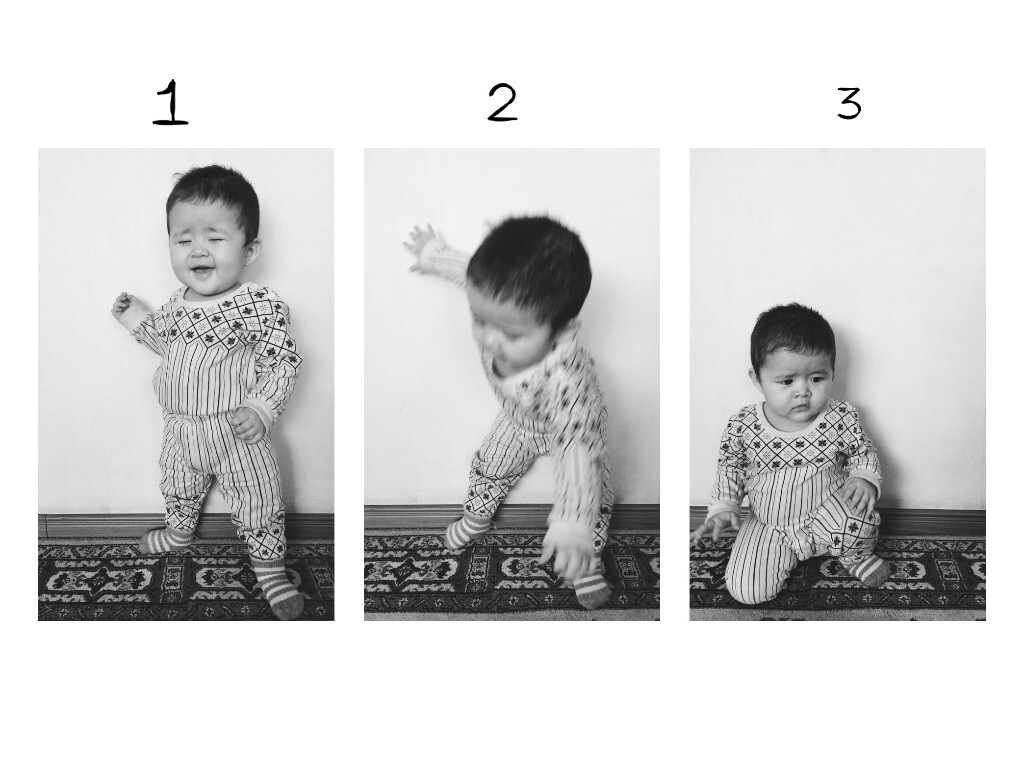 1

2

3